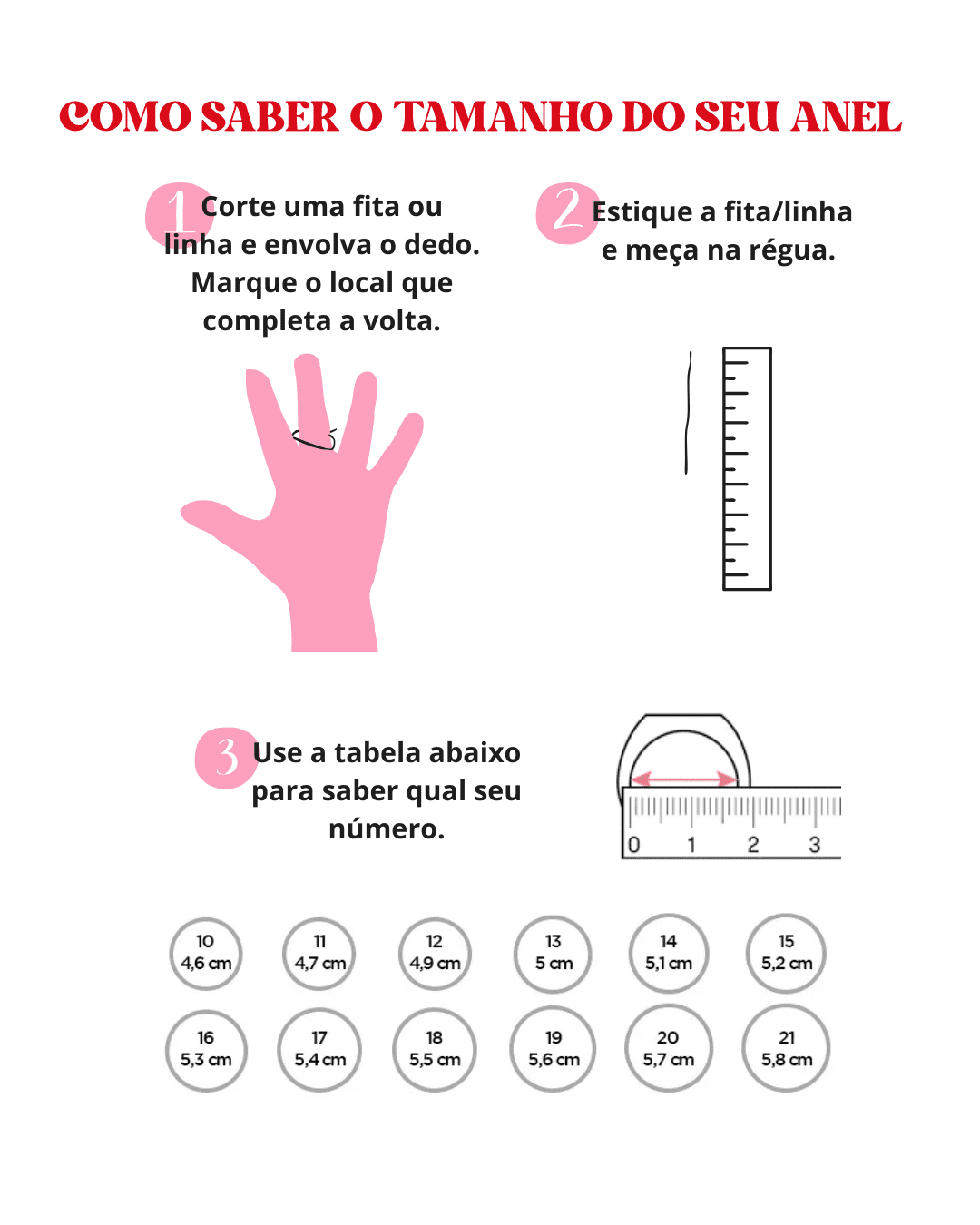 COMO SABER O TAMANHO DO SEU ANEL

1 Corte uma fita ou linha e envolva o dedo. Marque o local que completa a volta.

2 Estique a fita/linha e meça na régua.

3 Use a tabela abaixo para saber qual seu número.

0 1 2 3

10
4,6 cm

11
4,7 cm

12
4,9 cm

13
5 cm

14
5,1 cm

15
5,2 cm

16
5,3 cm

17
5,4 cm

18
5,5 cm

19
5,6 cm

20
5,7 cm

21
5,8 cm